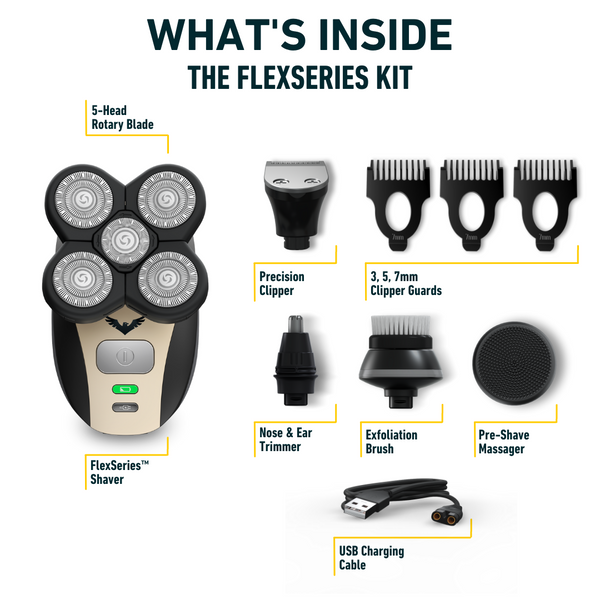 WHAT'S INSIDE
THE FLEXSERIES KIT

5-Head
Rotary Blade

7mm

7mm

7mm

Precision
Clipper

3, 5, 7mm
Clipper Guards

Nose & Ear
Trimmer

Exfoliation
Brush

Pre-Shave
Massager

FlexSeries™
Shaver

USB Charging
Cable